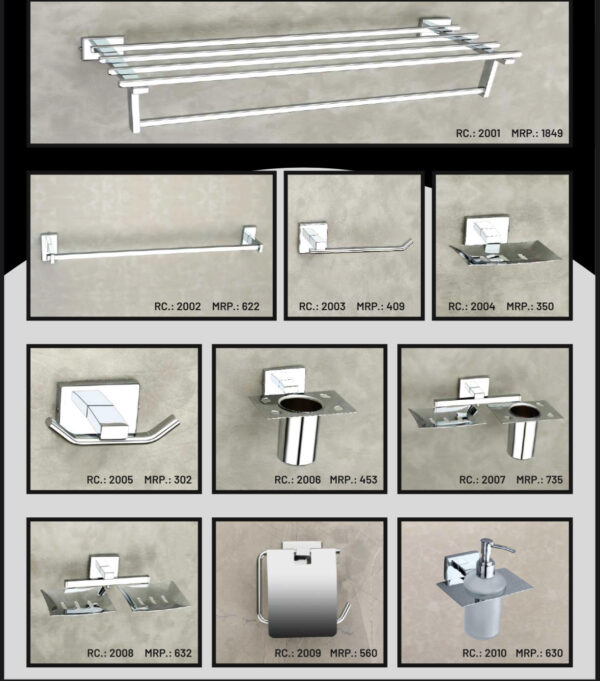 RC.: 2001 MRP.: 1849

RC.: 2002 MRP.: 622

RC.: 2003 MRP.: 409

RC.: 2004 MRP.: 350

RC.: 2005 MRP.: 302

RC.: 2006 MRP.: 453

RC.: 2007 MRP.: 735

RC.: 2008 MRP.: 632

RC.: 2009 MRP.: 560

RC.: 2010 MRP.: 630