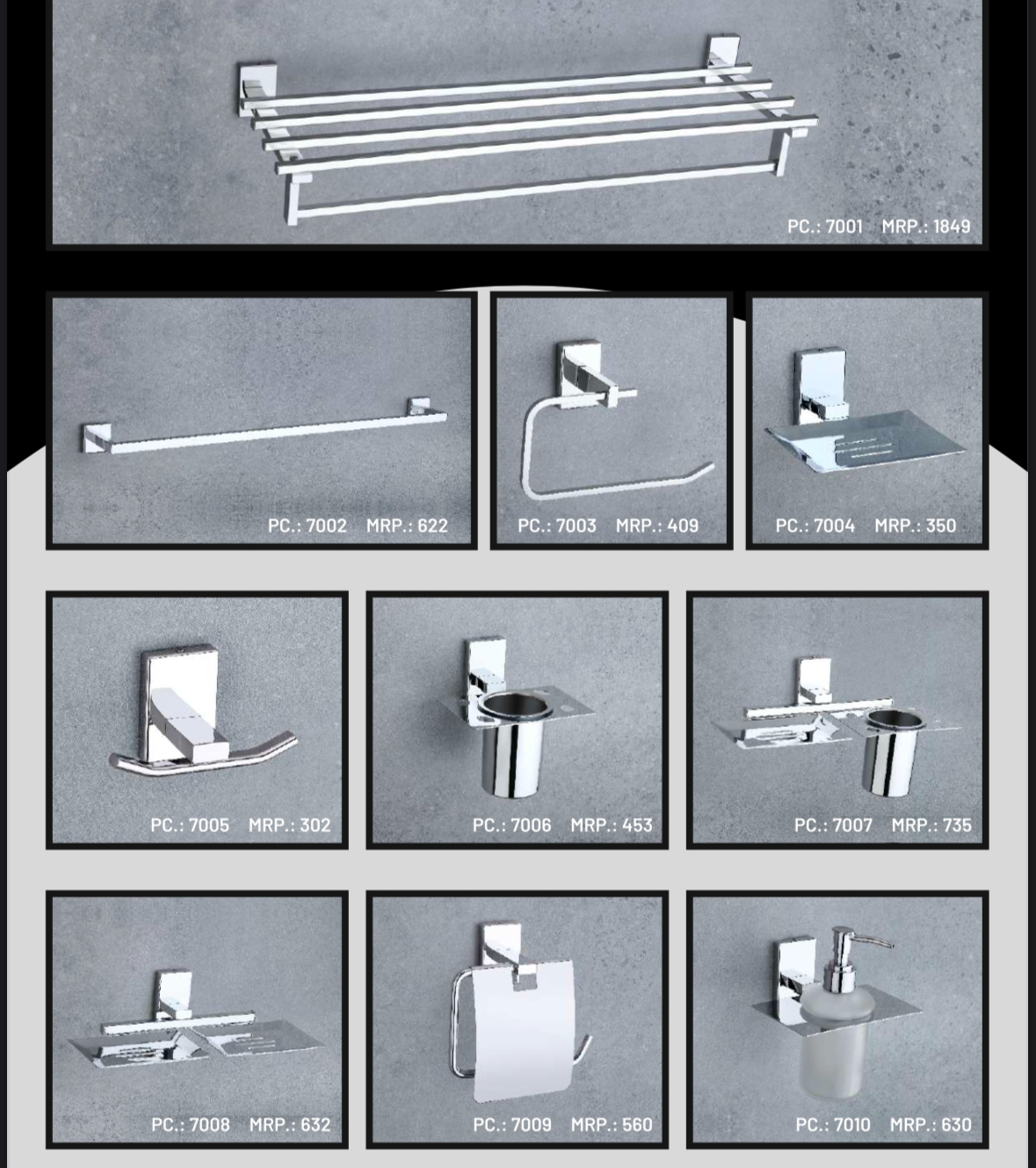 PC.: 7001 MRP.: 1849

PC.: 7002 MRP.: 622

PC.: 7003 MRP.: 409

PC.: 7004 MRP.: 350

PC.: 7005 MRP.: 302

PC.: 7006 MRP.: 453

PC.: 7007 MRP.: 735

PC.: 7008 MRP.: 632

PC.: 7009 MRP.: 560

PC.: 7010 MRP.: 630